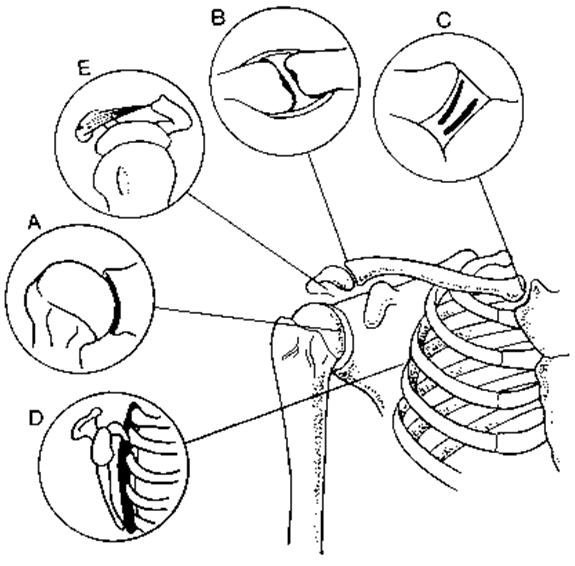 B
C
E
A
D